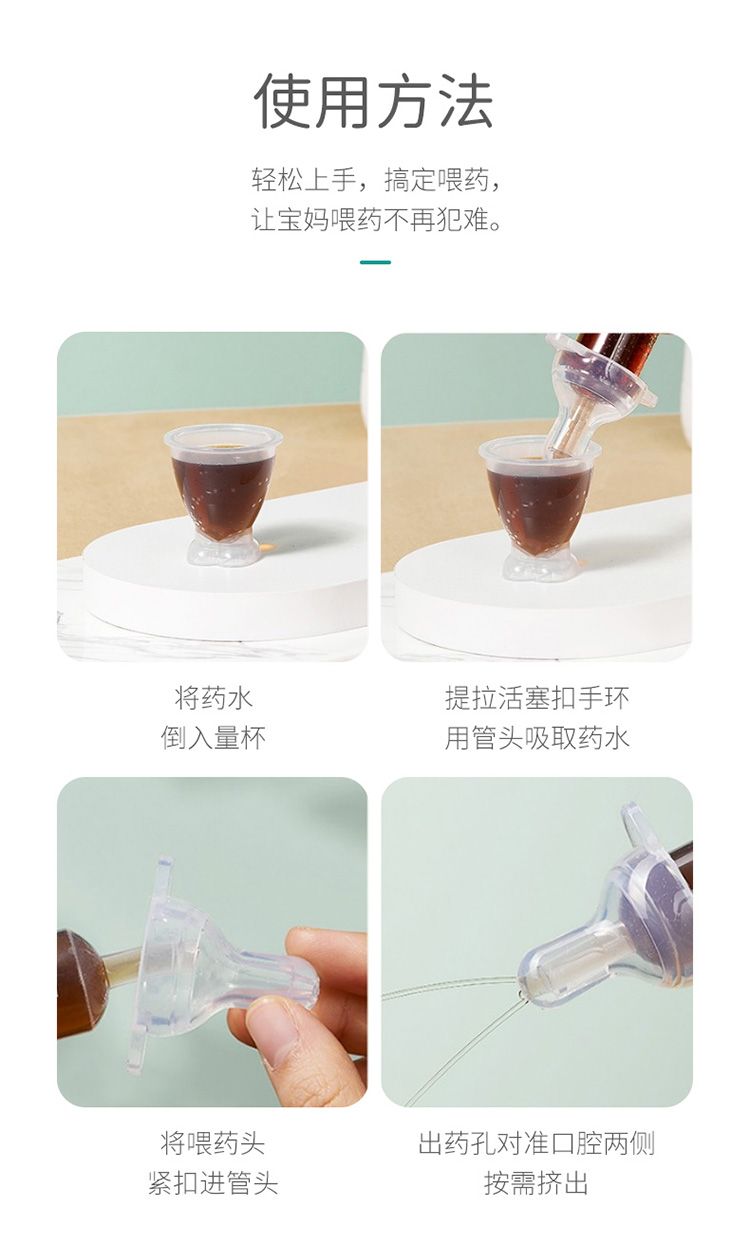 使用方法

轻松上手，搞定喂药，
让宝妈喂药不再犯难。

将药水
倒入量杯

提拉活塞扣手环
用管头吸取药水

将喂药头
紧扣进管头

出药孔对准口腔两侧
按需挤出