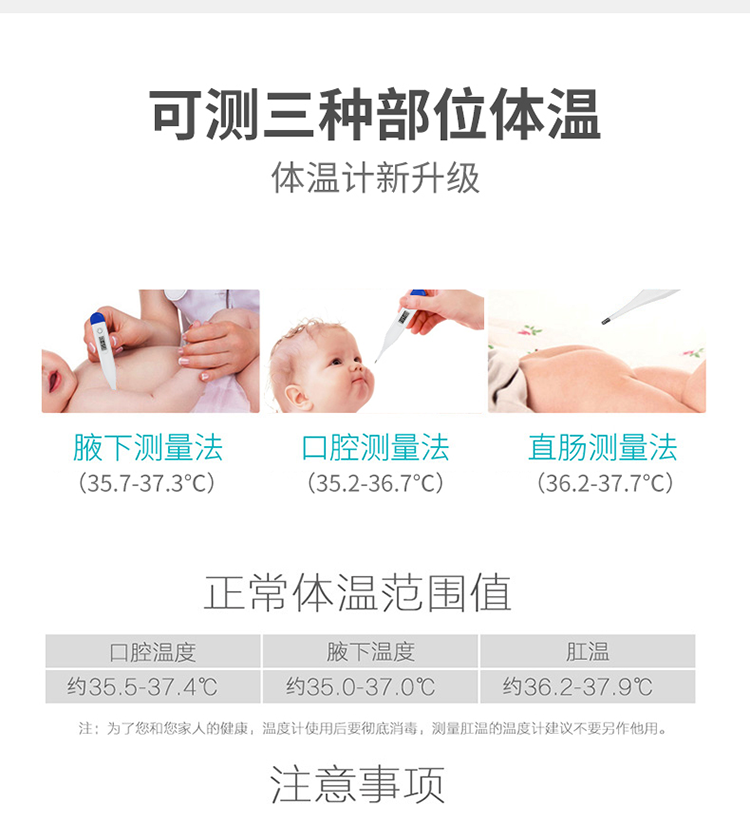 可测三种部位体温

体温计新升级

腋下测量法
（35.7-37.3°C）

口腔测量法
（35.2-36.7°C）

直肠测量法
（36.2-37.7°C）

正常体温范围值

| 口腔温度 | 腋下温度 | 肛温 |
|---|---|---|
| 约35.5-37.4℃ | 约35.0-37.0℃ | 约36.2-37.9℃ |

注：为了您和您家人的健康，温度计使用后要彻底消毒，测量肛温的温度计建议不要另作他用。

注意事项