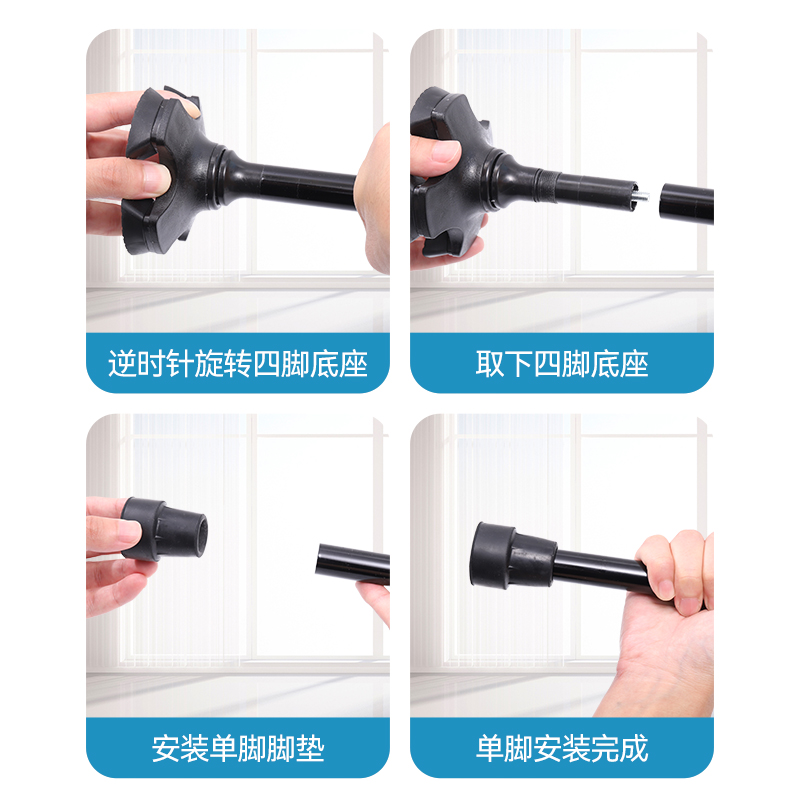 逆时针旋转四脚底座

取下四脚底座

安装单脚脚垫

单脚安装完成