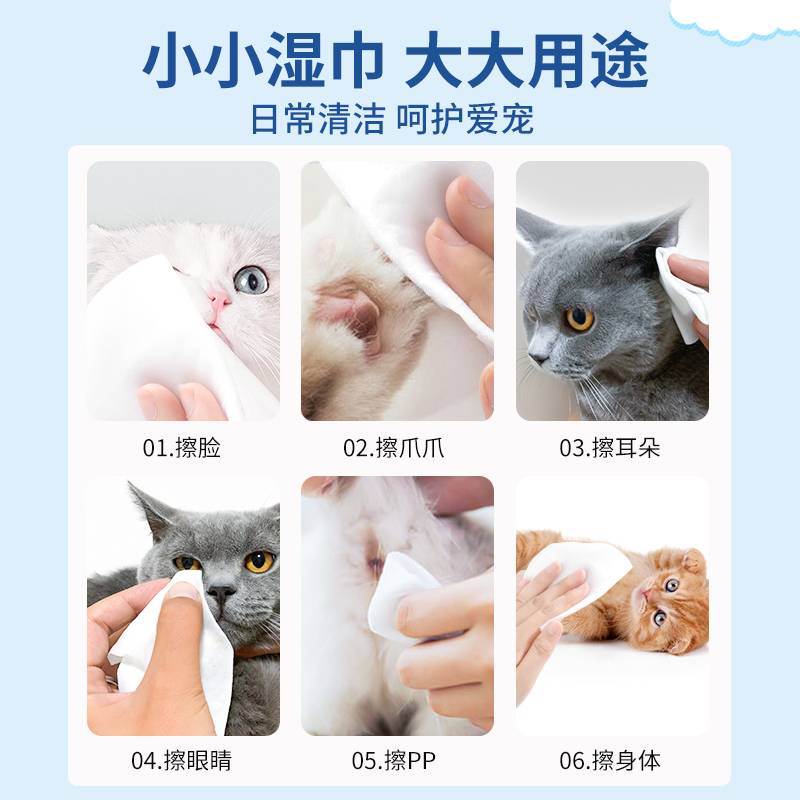 小小湿巾 大大用途
日常清洁 呵护爱宠

01.擦脸
02.擦爪爪
03.擦耳朵
04.擦眼睛
05.擦PP
06.擦身体