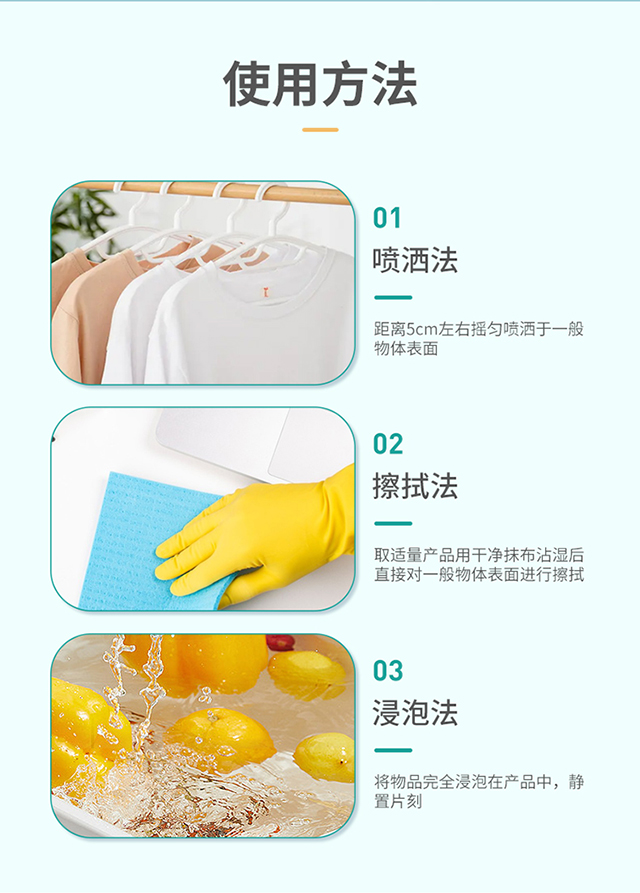 使用方法

01
喷洒法

距离5cm左右摇匀喷洒于一般物体表面

02
擦拭法

取适量产品用干净抹布沾湿后直接对一般物体表面进行擦拭

03
浸泡法

将物品完全浸泡在产品中，静置片刻