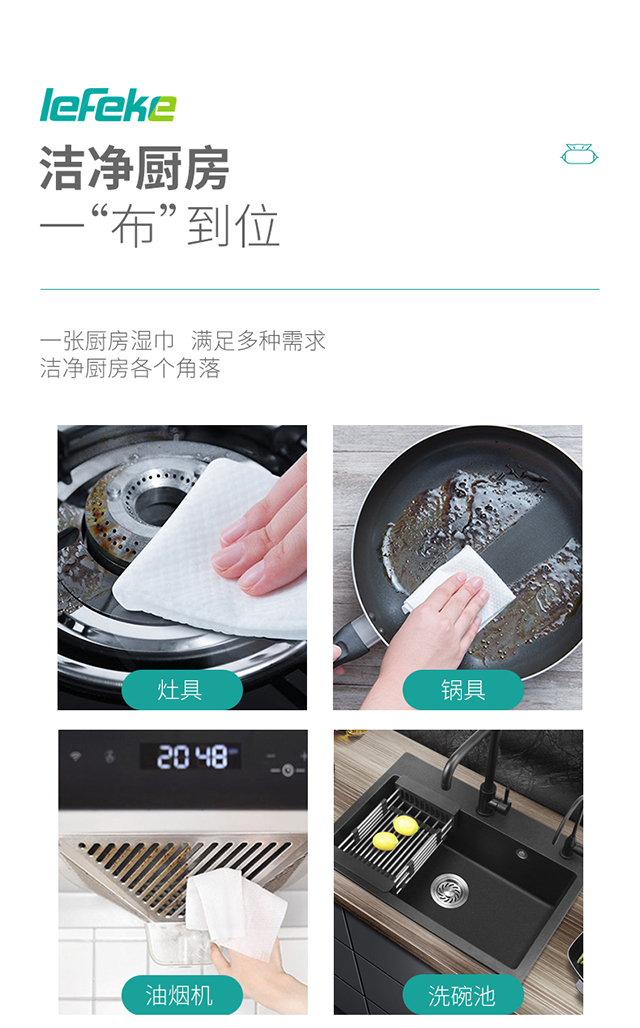 lefeke

洁净厨房
一“布”到位

一张厨房湿巾 满足多种需求
洁净厨房各个角落

灶具

锅具

20 48

油烟机

洗碗池