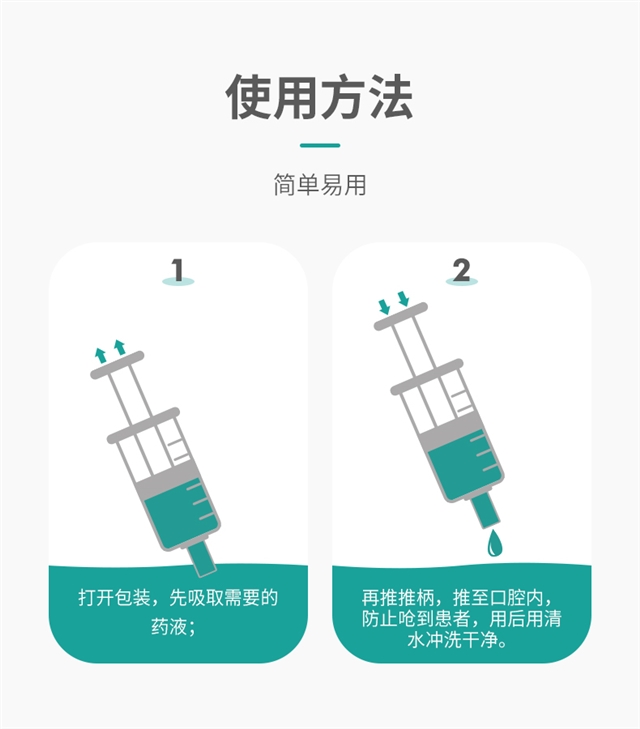 使用方法

简单易用

1

打开包装，先吸取需要的药液；

2

再推推柄，推至口腔内，防止呛到患者，用后用清水冲洗干净。