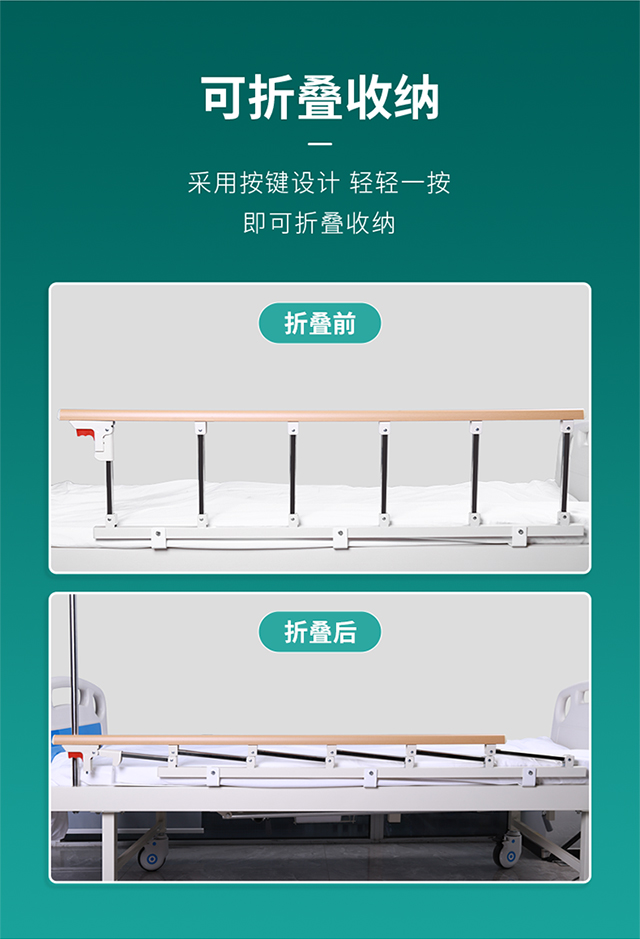 可折叠收纳

采用按键设计 轻轻一按
即可折叠收纳

折叠前

折叠后