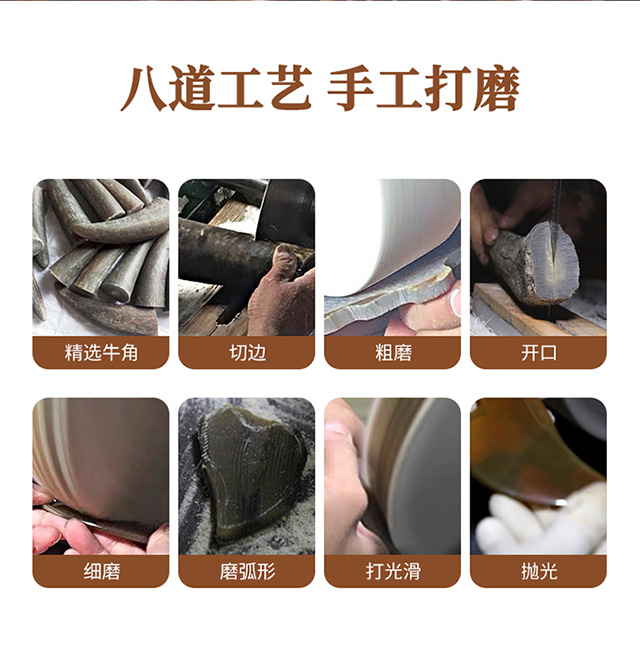 八道工艺 手工打磨

精选牛角

切边

粗磨

开口

细磨

磨弧形

打光滑

抛光