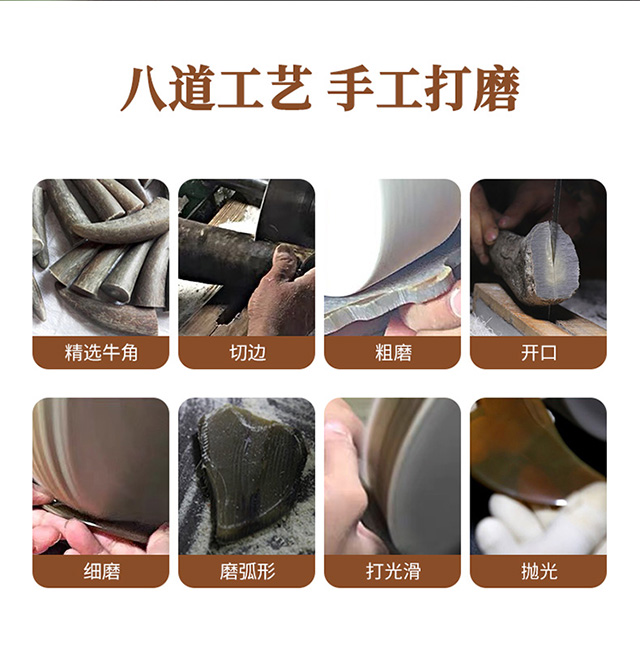 八道工艺 手工打磨

精选牛角

切边

粗磨

开口

细磨

磨弧形

打光滑

抛光